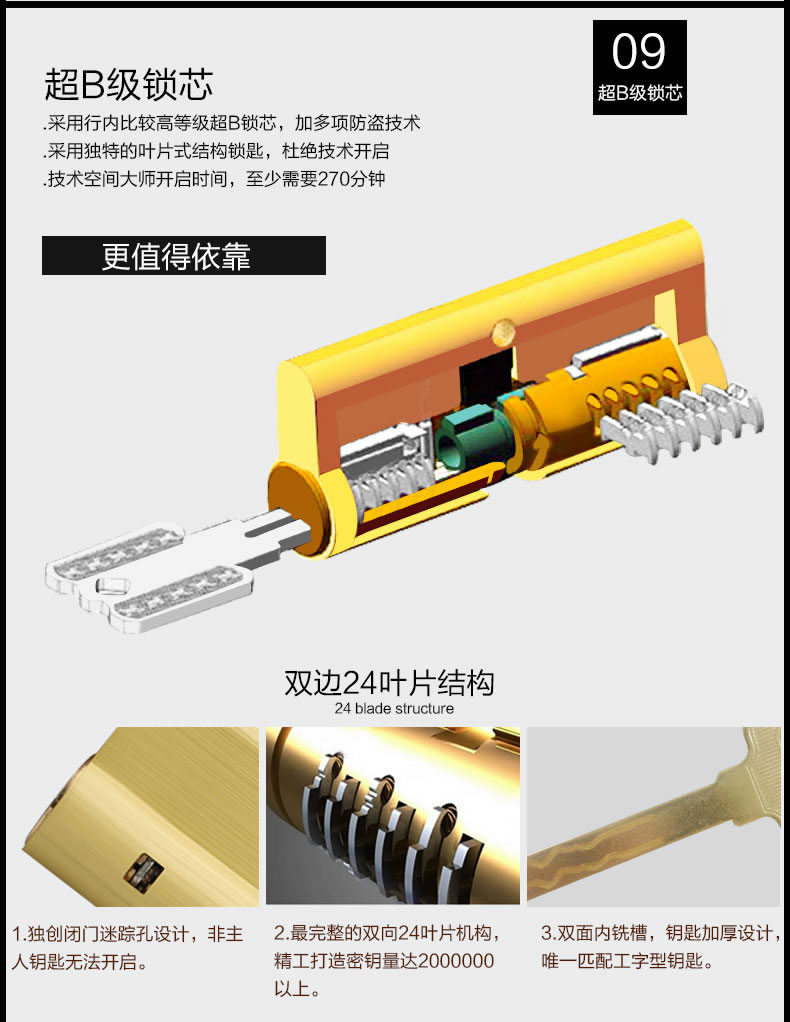 超B级锁芯

09
超B级锁芯

.采用行内比较高等级超B锁芯，加多项防盗技术
.采用独特的叶片式结构锁匙，杜绝技术开启
.技术空间大师开启时间，至少需要270分钟

更值得依靠

双边24叶片结构
24 blade structure

1.独创闭门迷踪孔设计，非主人钥匙无法开启。

2.最完整的双向24叶片机构，精工打造密钥量达2000000以上。

3.双面内铣槽，钥匙加厚设计，唯一匹配工字型钥匙。