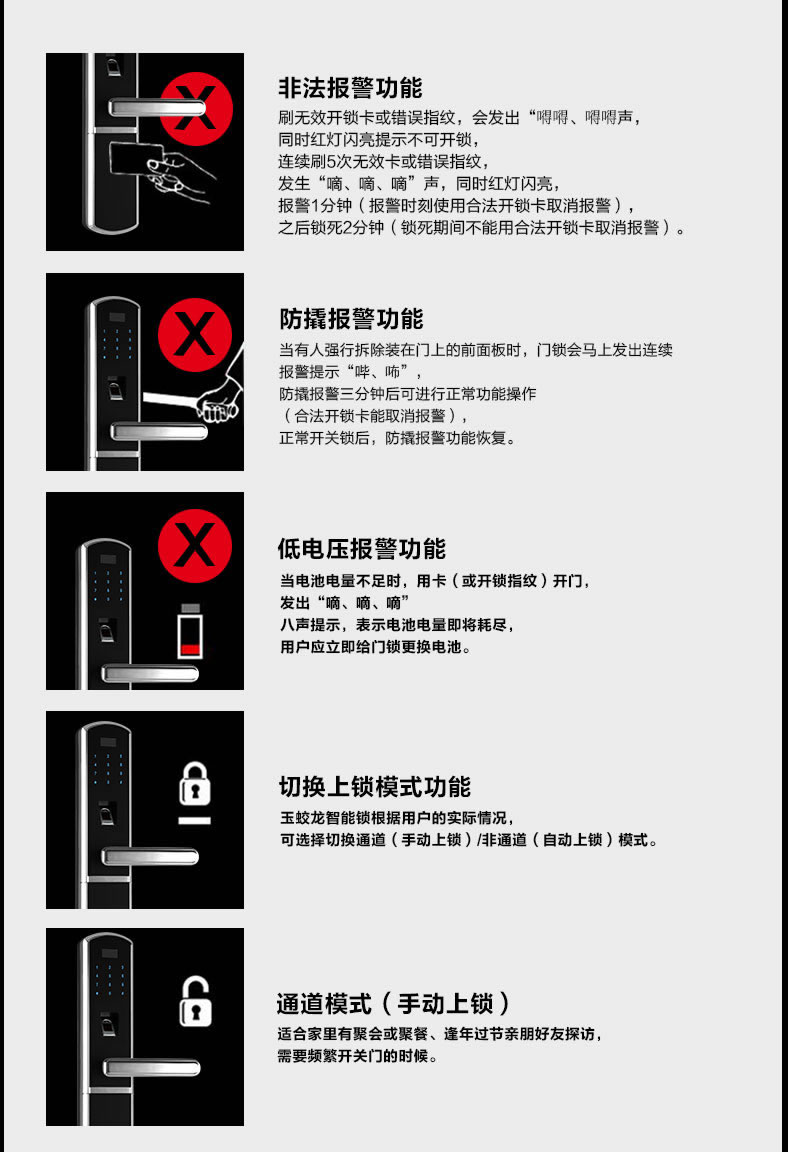 非法报警功能

刷无效开锁卡或错误指纹，会发出“嘚嘚、嘚嘚声，
同时红灯闪亮提示不可开锁，
连续刷5次无效卡或错误指纹，
发生“嘀、嘀、嘀”声，同时红灯闪亮，
报警1分钟（报警时刻使用合法开锁卡取消报警），
之后锁死2分钟（锁死期间不能用合法开锁卡取消报警）。

防撬报警功能

当有人强行拆除装在门上的前面板时，门锁会马上发出连续报警提示“哔、咘”，
防撬报警三分钟后可进行正常功能操作
（合法开锁卡能取消报警），
正常开关锁后，防撬报警功能恢复。

低电压报警功能

当电池电量不足时，用卡（或开锁指纹）开门，
发出“嘀、嘀、嘀”
八声提示，表示电池电量即将耗尽，
用户应立即给门锁更换电池。

切换上锁模式功能

玉蛟龙智能锁根据用户的实际情况，
可选择切换通道（手动上锁）/非通道（自动上锁）模式。

通道模式（手动上锁）

适合家里有聚会或聚餐、逢年过节亲朋好友探访，
需要频繁开关门的时候。