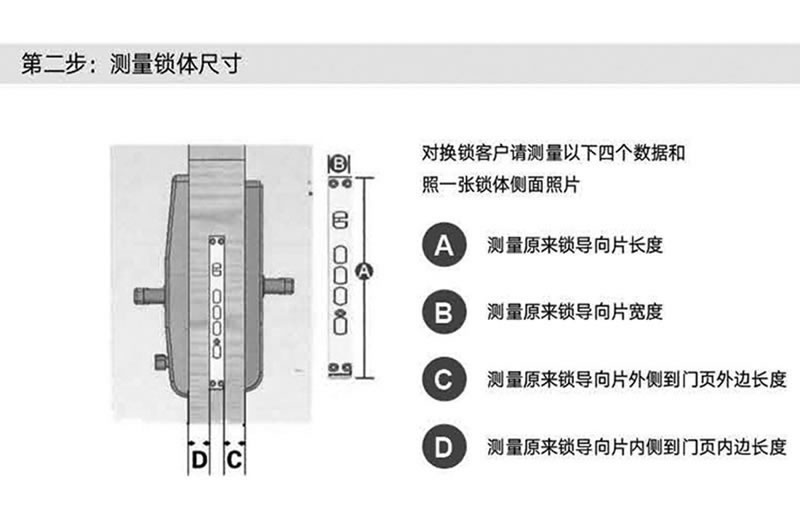 第二步：测量锁体尺寸

B

A

D C

对换锁客户请测量以下四个数据和照一张锁体侧面照片

A 测量原来锁导向片长度

B 测量原来锁导向片宽度

C 测量原来锁导向片外侧到门页外边长度

D 测量原来锁导向片内侧到门页内边长度