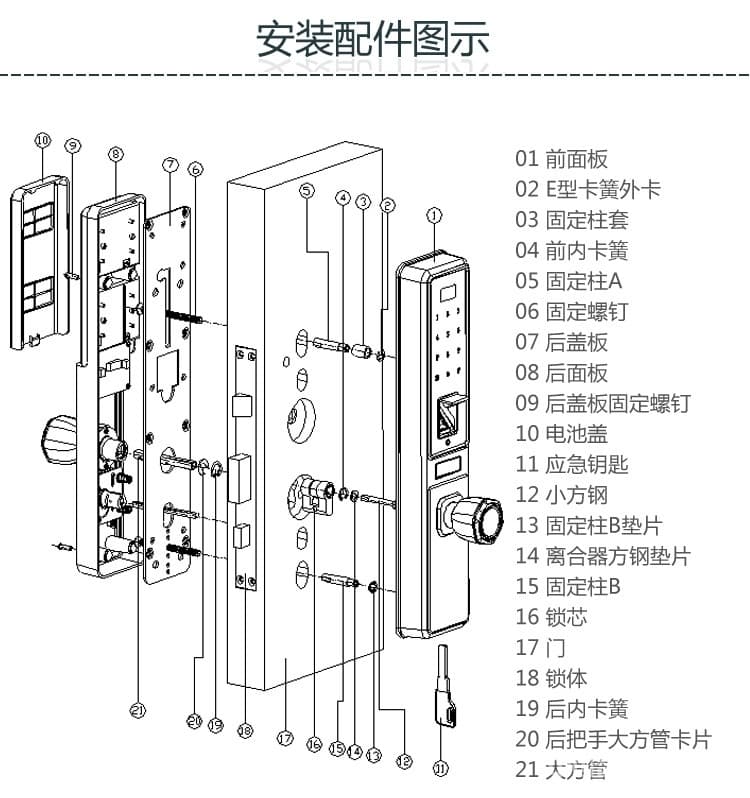 安装配件图示

10 9 8 7 6 5 4 3 2 1

21 20 19 18 17 16 15 14 13 12 11

01 前面板
02 E型卡簧外卡
03 固定柱套
04 前内卡簧
05 固定柱A
06 固定螺钉
07 后盖板
08 后面板
09 后盖板固定螺钉
10 电池盖
11 应急钥匙
12 小方钢
13 固定柱B垫片
14 离合器方钢垫片
15 固定柱B
16 锁芯
17 门
18 锁体
19 后内卡簧
20 后把手大方管卡片
21 大方管