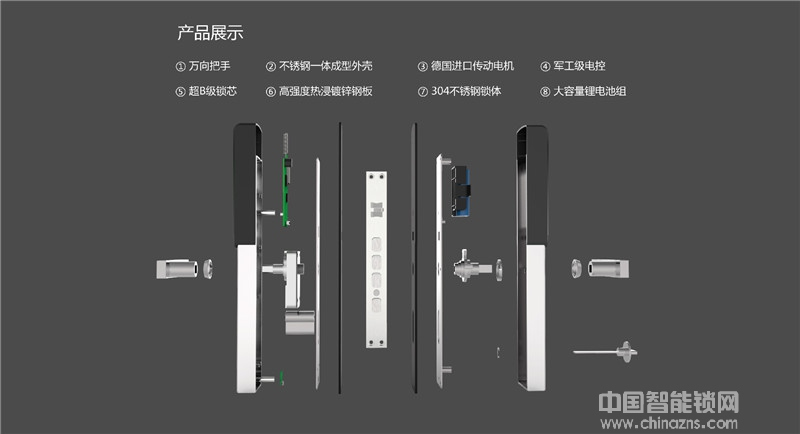 产品展示

① 万向把手
② 不锈钢一体成型外壳
③ 德国进口传动电机
④ 军工级电控
⑤ 超B级锁芯
⑥ 高强度热浸镀锌钢板
⑦ 304不锈钢锁体
⑧ 大容量锂电池组

中国智能锁网
www.chinazns.com