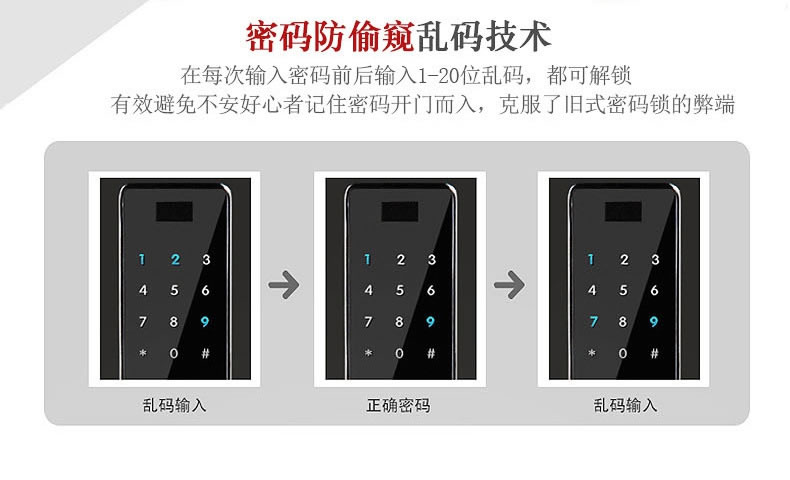 密码防偷窥乱码技术

在每次输入密码前后输入1-20位乱码，都可解锁
有效避免不安好心者记住密码开门而入，克服了旧式密码锁的弊端

1 2 3
4 5 6
7 8 9
* 0 #

乱码输入

1 2 3
4 5 6
7 8 9
* 0 #

正确密码

1 2 3
4 5 6
7 8 9
* 0 #

乱码输入