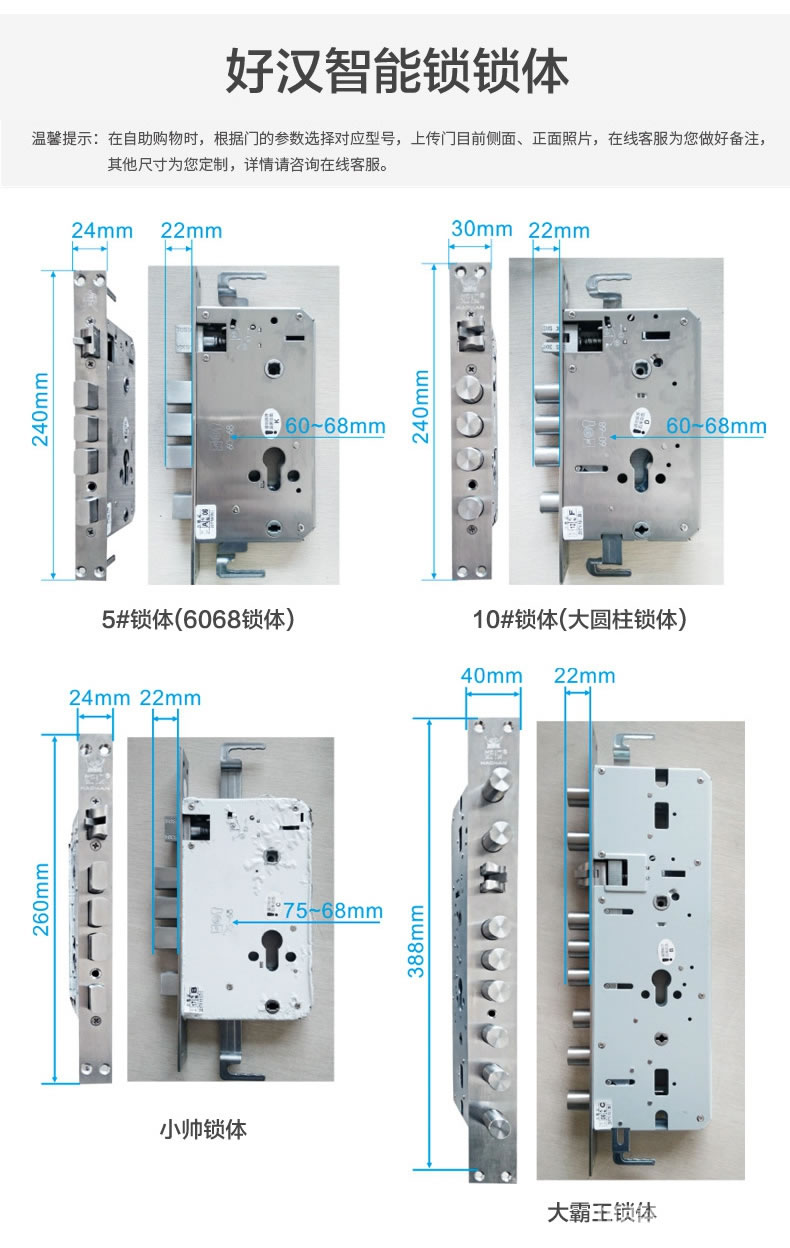 好汉智能锁锁体

温馨提示：在自助购物时，根据门的参数选择对应型号，上传门目前侧面、正面照片，在线客服为您做好备注，其他尺寸为您定制，详情请咨询在线客服。

24mm
22mm
240mm
60~68mm
5#锁体(6068锁体)

30mm
22mm
240mm
60~68mm
10#锁体(大圆柱锁体)

24mm
22mm
260mm
75~68mm
小帅锁体

40mm
22mm
388mm
大霸王锁体