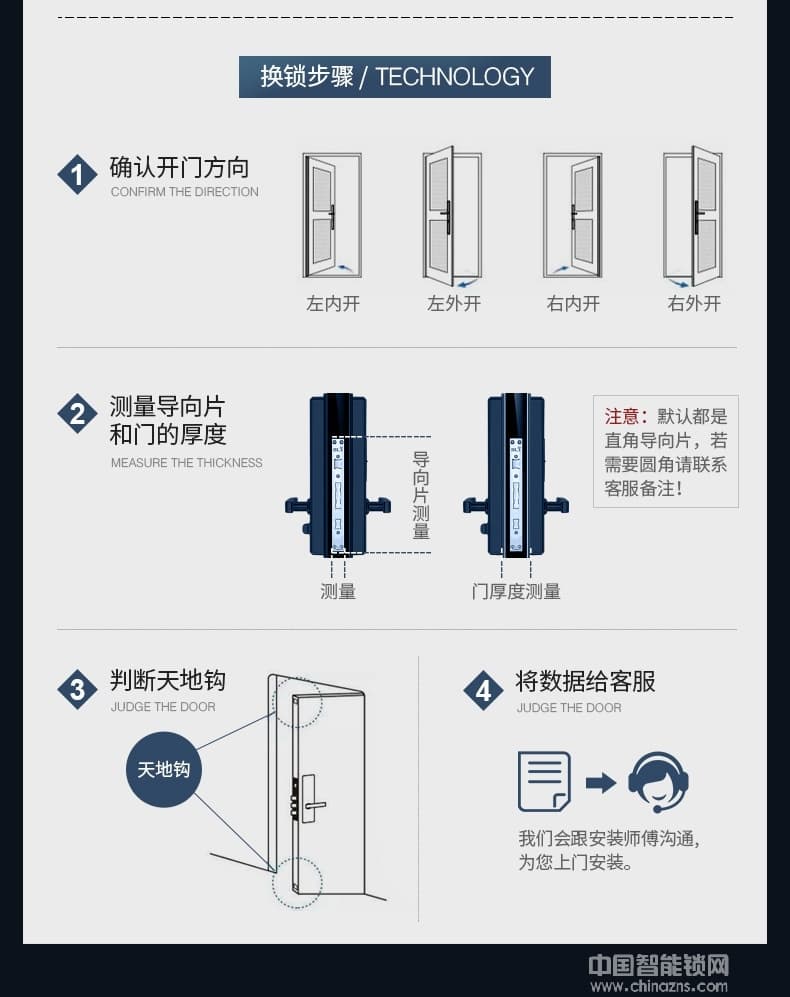 换锁步骤 / TECHNOLOGY

1 确认开门方向
CONFIRM THE DIRECTION

左内开 左外开 右内开 右外开

2 测量导向片和门的厚度
MEASURE THE THICKNESS

导向片测量

测量 门厚度测量

注意：默认都是直角导向片，若需要圆角请联系客服备注！

3 判断天地钩
JUDGE THE DOOR

天地钩

4 将数据给客服
JUDGE THE DOOR

我们会跟安装师傅沟通，为您上门安装。

中国智能锁网
www.chinazns.com