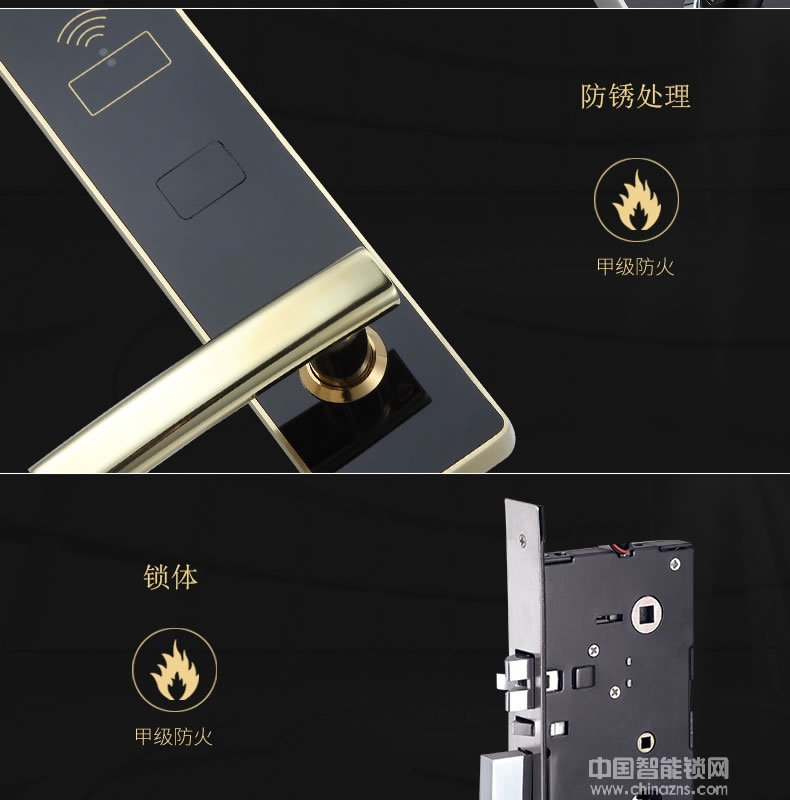 防锈处理

甲级防火

锁体

甲级防火

中国智能锁网
www.chinazns.com