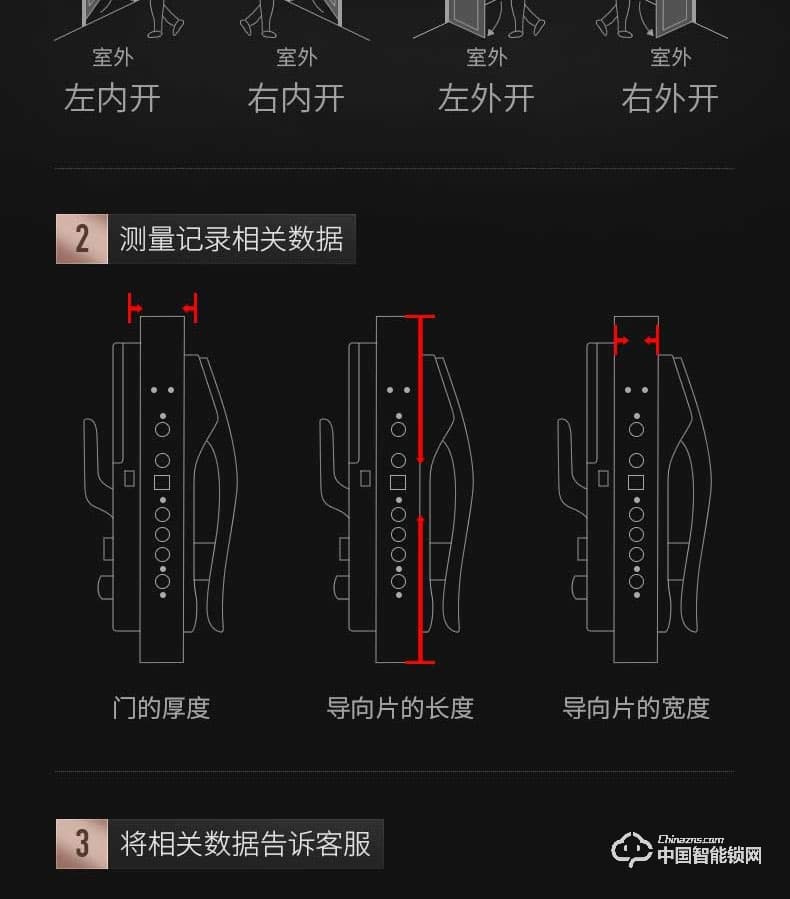 室外
左内开

室外
右内开

室外
左外开

室外
右外开

2 测量记录相关数据

门的厚度

导向片的长度

导向片的宽度

3 将相关数据告诉客服

Chinazns.com
中国智能锁网