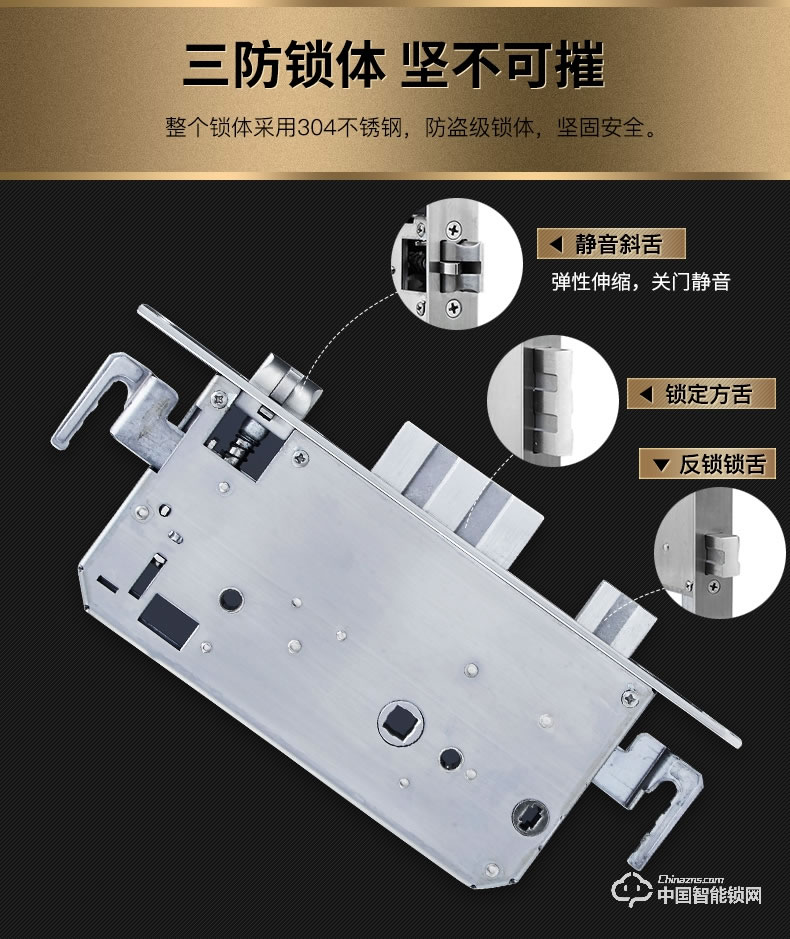 三防锁体 坚不可摧

整个锁体采用304不锈钢，防盗级锁体，坚固安全。

◀ 静音斜舌

弹性伸缩，关门静音

◀ 锁定方舌

▼ 反锁锁舌

Chinazns.com
中国智能锁网