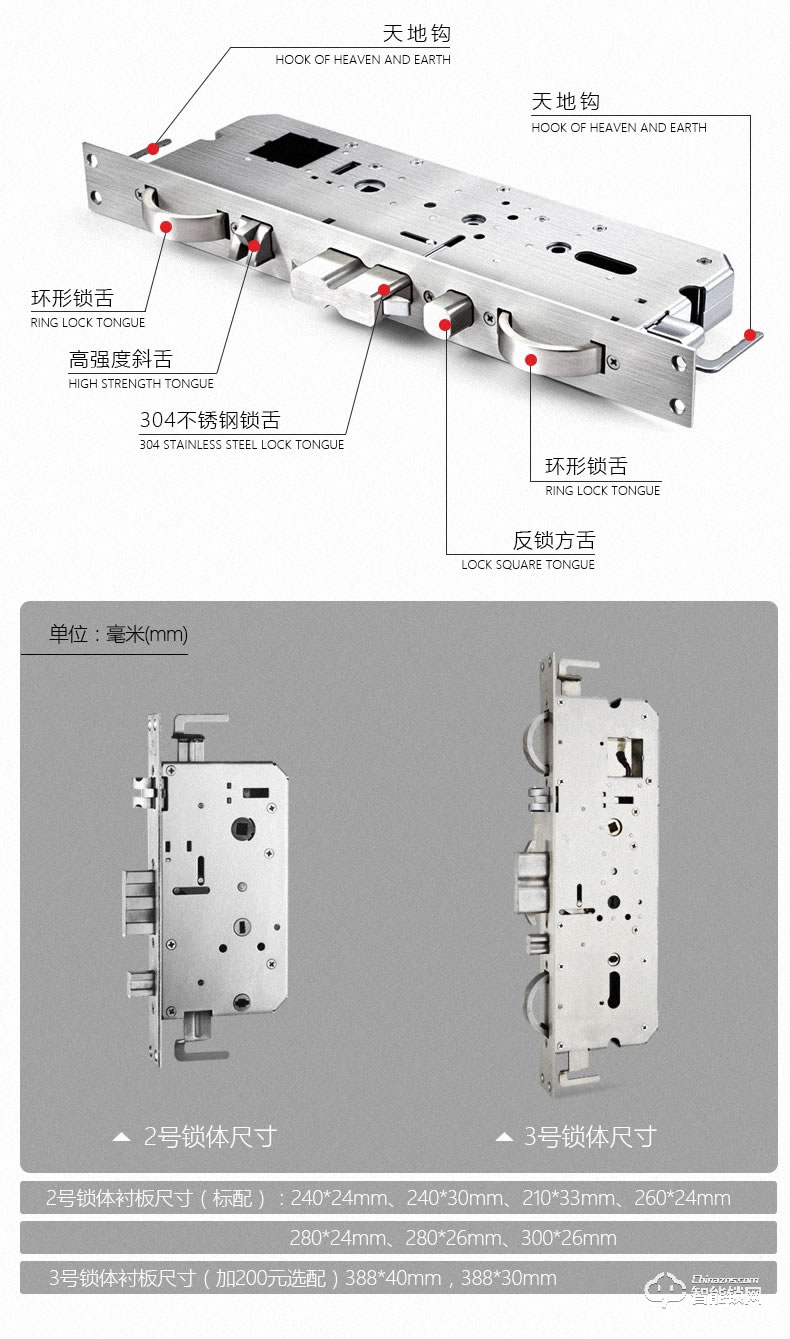 天地钩
HOOK OF HEAVEN AND EARTH

天地钩
HOOK OF HEAVEN AND EARTH

环形锁舌
RING LOCK TONGUE

高强度斜舌
HIGH STRENGTH TONGUE

304不锈钢锁舌
304 STAINLESS STEEL LOCK TONGUE

环形锁舌
RING LOCK TONGUE

反锁方舌
LOCK SQUARE TONGUE

单位：毫米(mm)

2号锁体尺寸

3号锁体尺寸

2号锁体衬板尺寸（标配）：240*24mm、240*30mm、210*33mm、260*24mm

280*24mm、280*26mm、300*26mm

3号锁体衬板尺寸（加200元选配）388*40mm，388*30mm

Chinazns.com
智能锁网