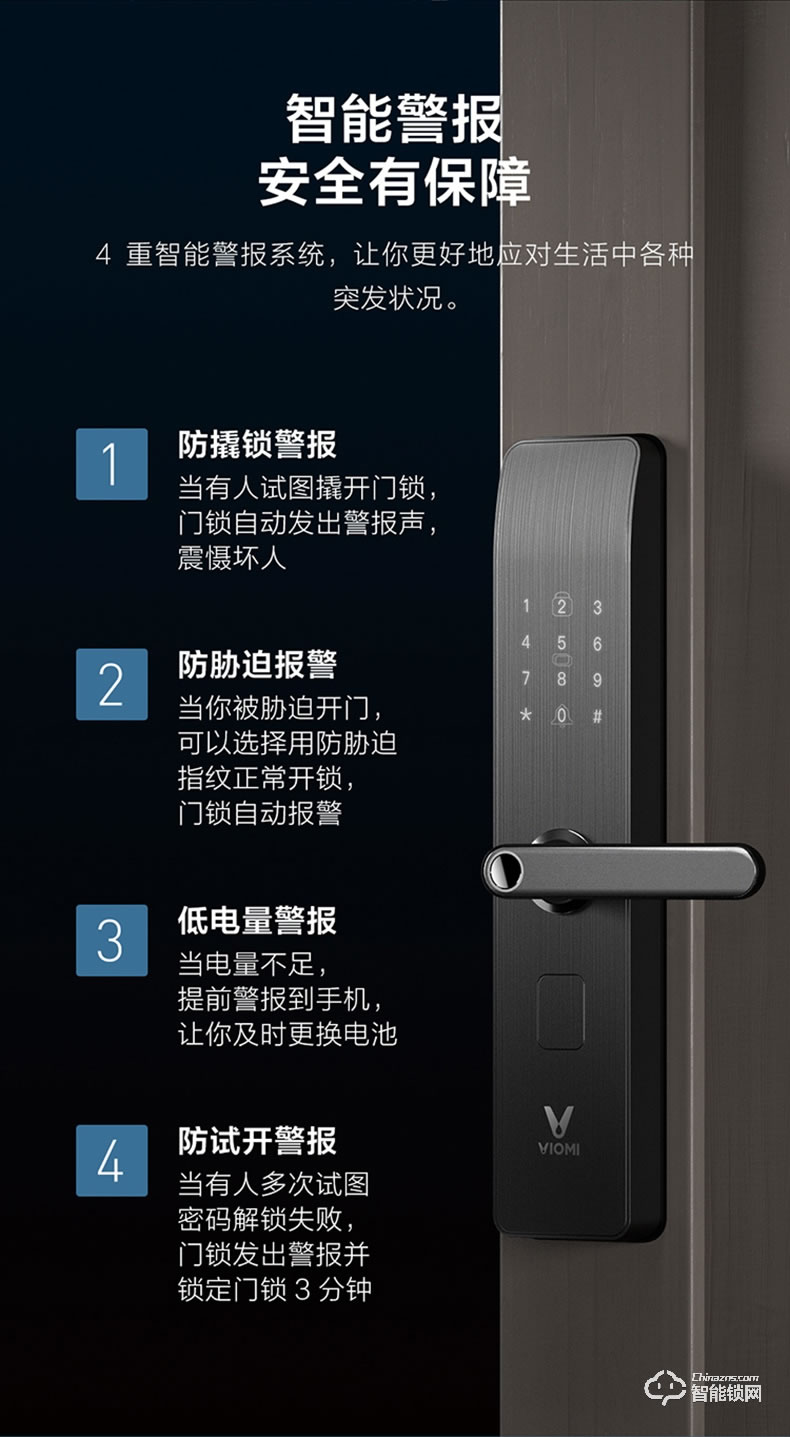 智能警报
安全有保障

4 重智能警报系统，让你更好地应对生活中各种突发状况。

1
防撬锁警报
当有人试图撬开门锁，门锁自动发出警报声，震慑坏人

2
防胁迫报警
当你被胁迫开门，可以选择用防胁迫指纹正常开锁，门锁自动报警

3
低电量警报
当电量不足，提前警报到手机，让你及时更换电池

4
防试开警报
当有人多次试图密码解锁失败，门锁发出警报并锁定门锁 3 分钟

1 2 3
4 5 6
7 8 9
* 0 #

VIOMI

Chinazns.com
智能锁网