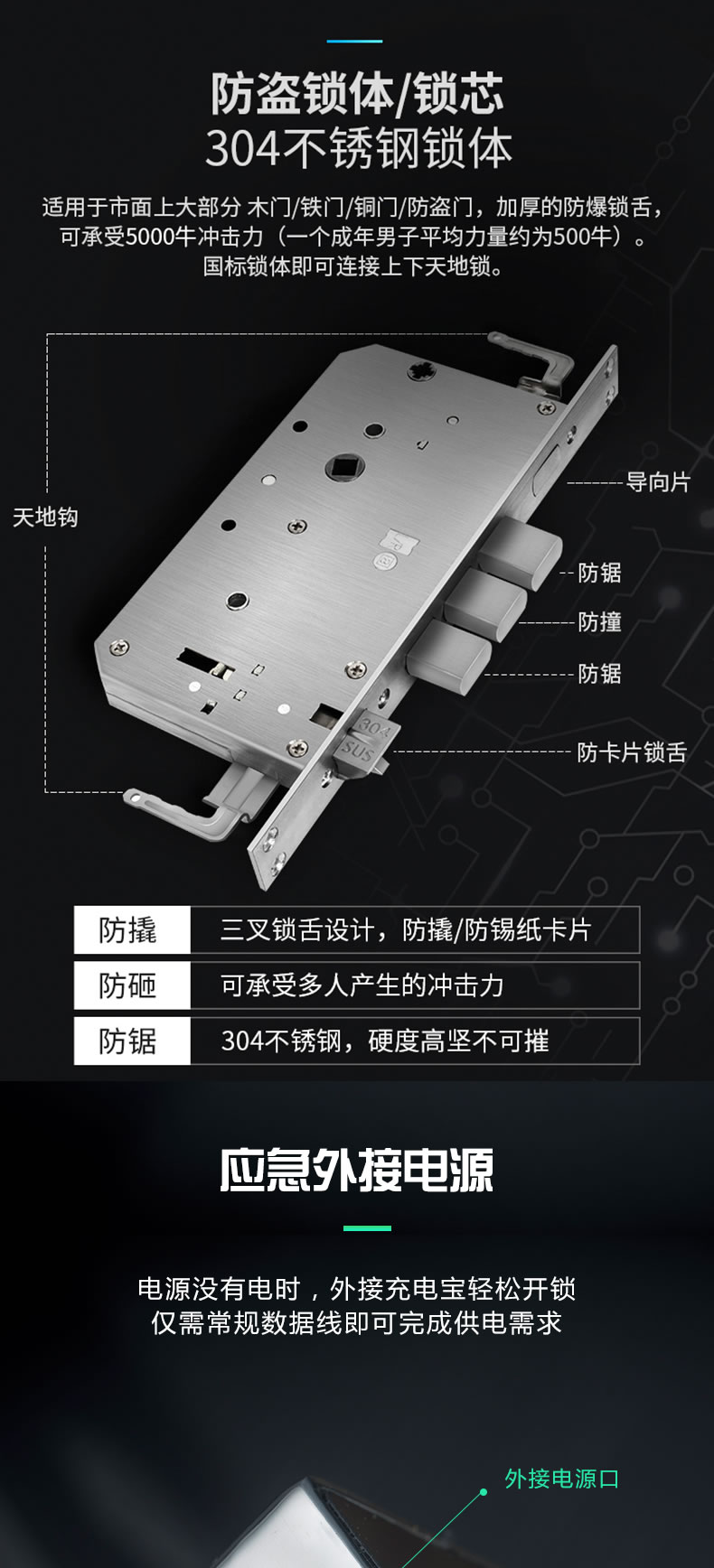 防盗锁体/锁芯
304不锈钢锁体

适用于市面上大部分 木门/铁门/铜门/防盗门，加厚的防爆锁舌，可承受5000牛冲击力（一个成年男子平均力量约为500牛）。国标锁体即可连接上下天地锁。

天地钩

导向片

防锯

防撞

防锯

防卡片锁舌

304
SUS

| 防撬 | 三叉锁舌设计，防撬/防锡纸卡片 |
|---|---|
| 防砸 | 可承受多人产生的冲击力 |
| 防锯 | 304不锈钢，硬度高坚不可摧 |

应急外接电源

电源没有电时，外接充电宝轻松开锁
仅需常规数据线即可完成供电需求

外接电源口