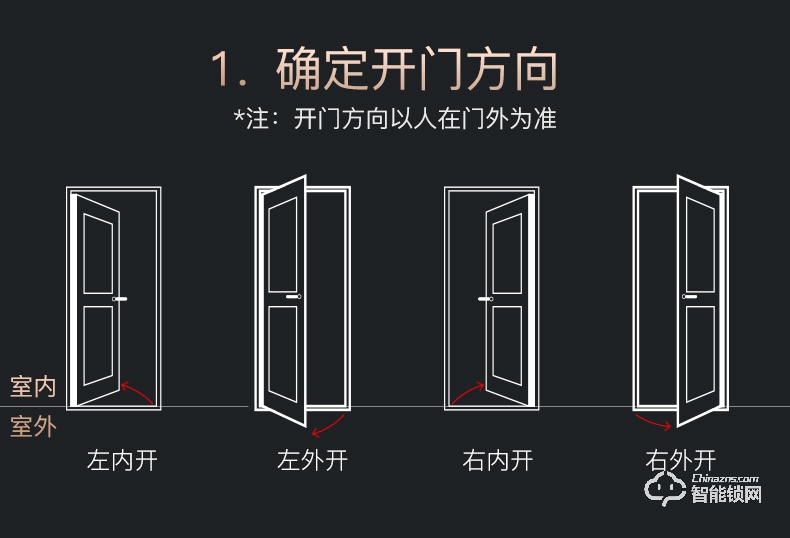 1. 确定开门方向

*注：开门方向以人在门外为准

室内

室外

左内开

左外开

右内开

右外开

Chinazns.com
智能锁网