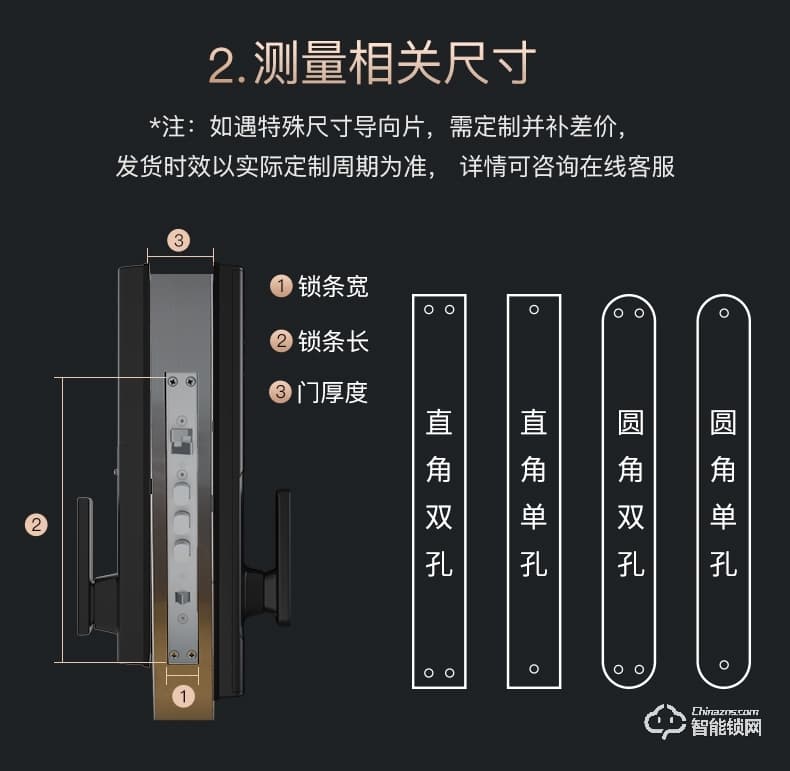 2.测量相关尺寸

*注：如遇特殊尺寸导向片，需定制并补差价，
发货时效以实际定制周期为准， 详情可咨询在线客服

3

① 锁条宽
② 锁条长
③ 门厚度

2

1

直角双孔

直角单孔

圆角双孔

圆角单孔

Chinazns.com
智能锁网