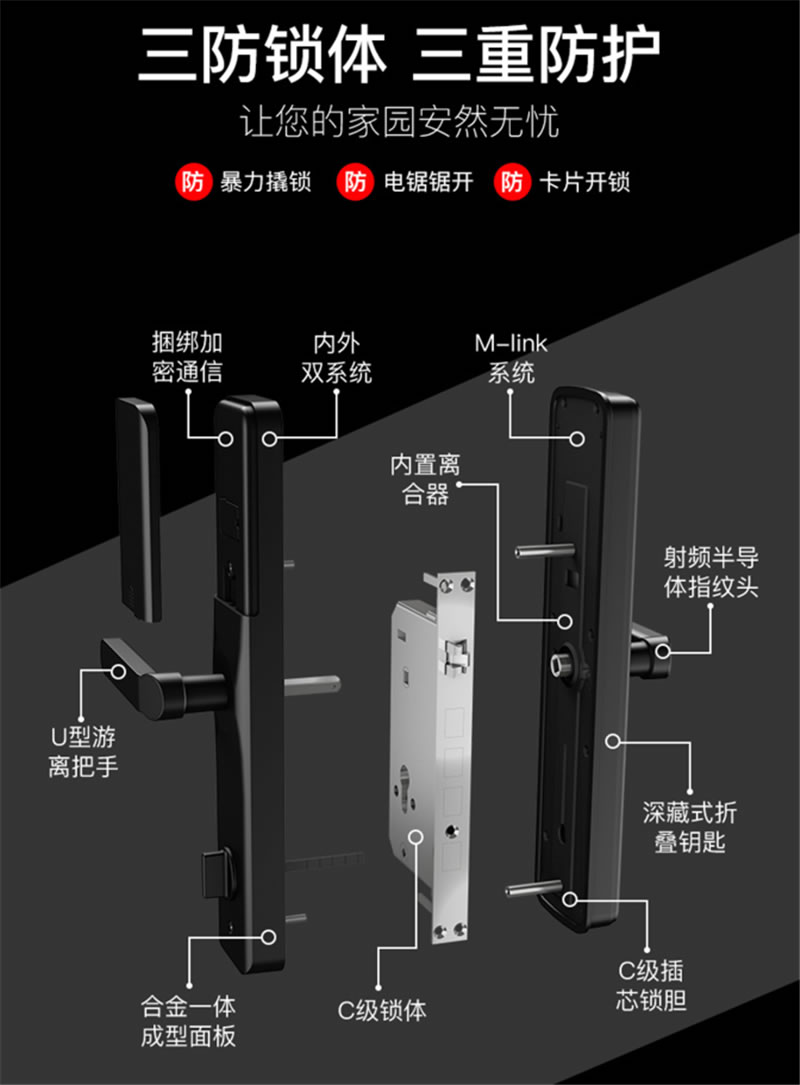 三防锁体 三重防护

让您的家园安然无忧

防 暴力撬锁 防 电锯锯开 防 卡片开锁

捆绑加密通信

内外双系统

M-link系统

内置离合器

射频半导体指纹头

U型游离把手

深藏式折叠钥匙

合金一体成型面板

C级锁体

C级插芯锁胆