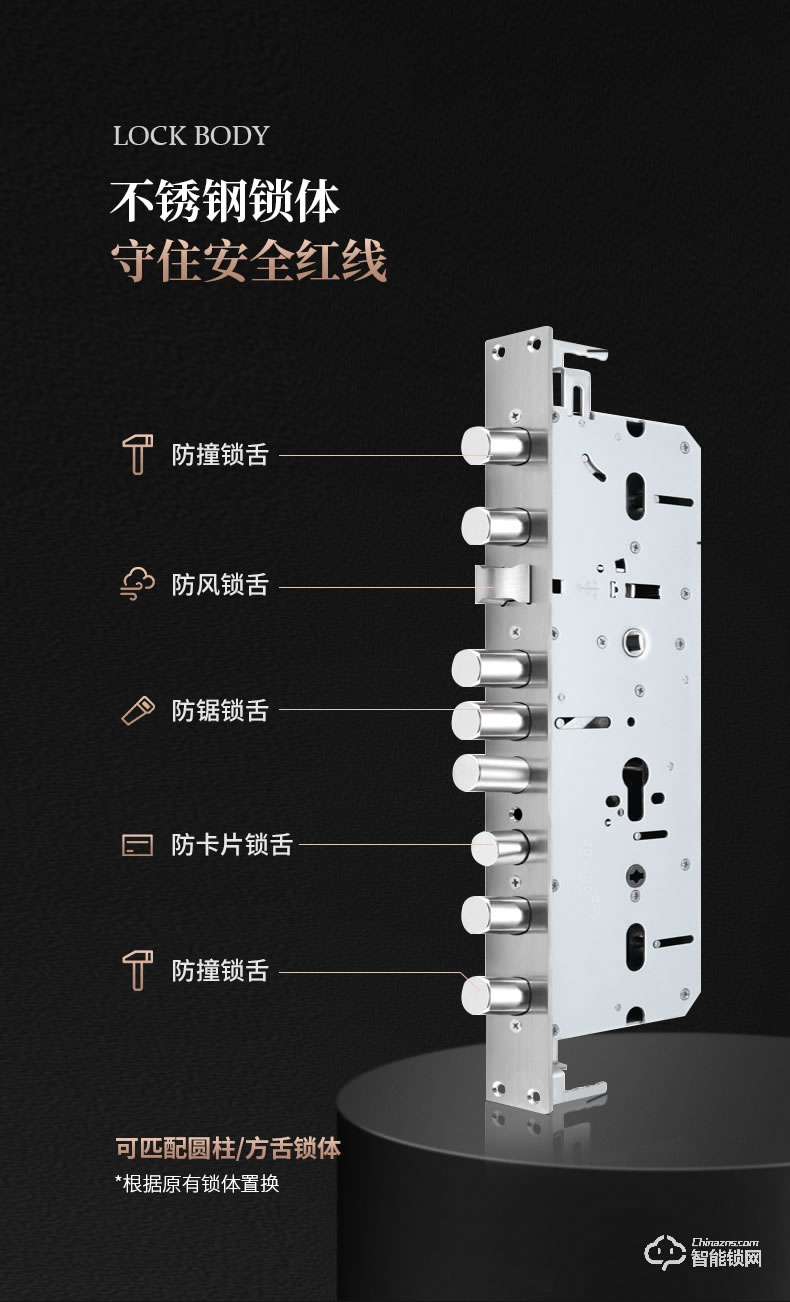 LOCK BODY

不锈钢锁体
守住安全红线

防撞锁舌

防风锁舌

防锯锁舌

防卡片锁舌

防撞锁舌

可匹配圆柱/方舌锁体
*根据原有锁体置换

Chinazns.com
智能锁网