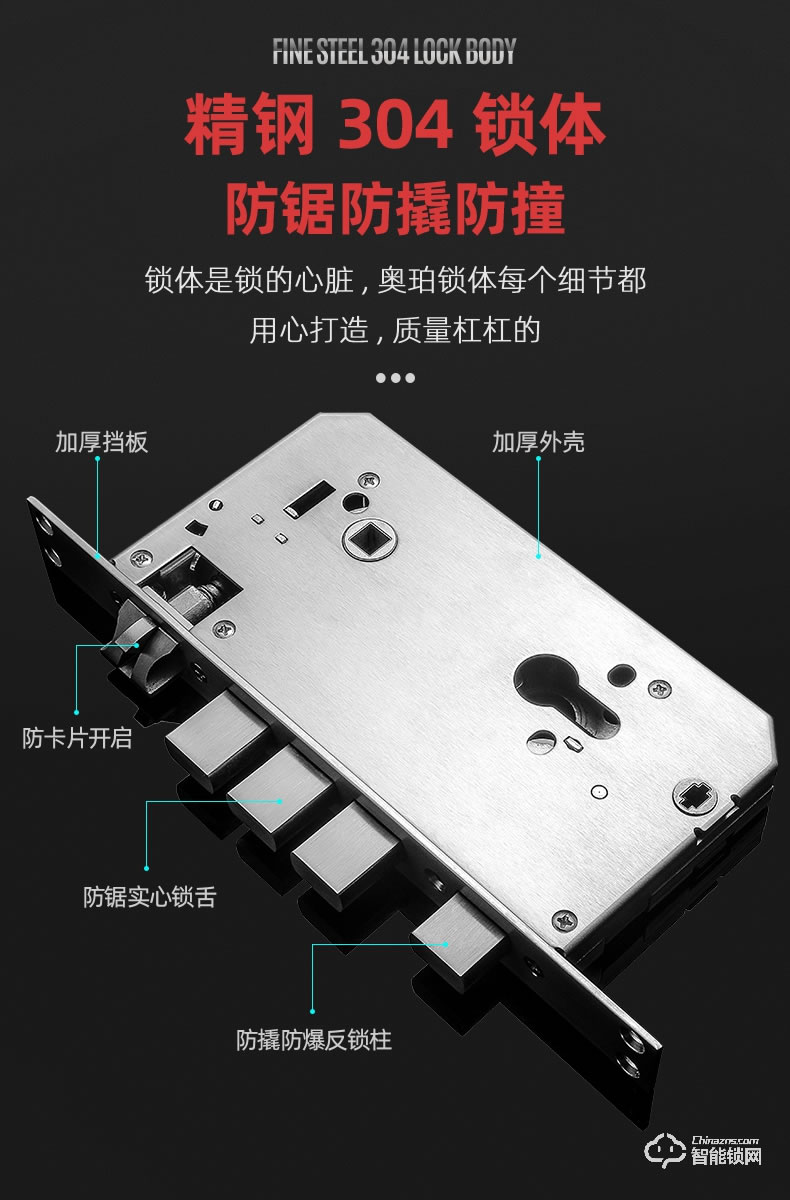 FINE STEEL 304 LOCK BODY

精钢 304 锁体

防锯防撬防撞

锁体是锁的心脏，奥珀锁体每个细节都用心打造，质量杠杠的

加厚挡板

加厚外壳

防卡片开启

防锯实心锁舌

防撬防爆反锁柱

Chinazns.com
智能锁网