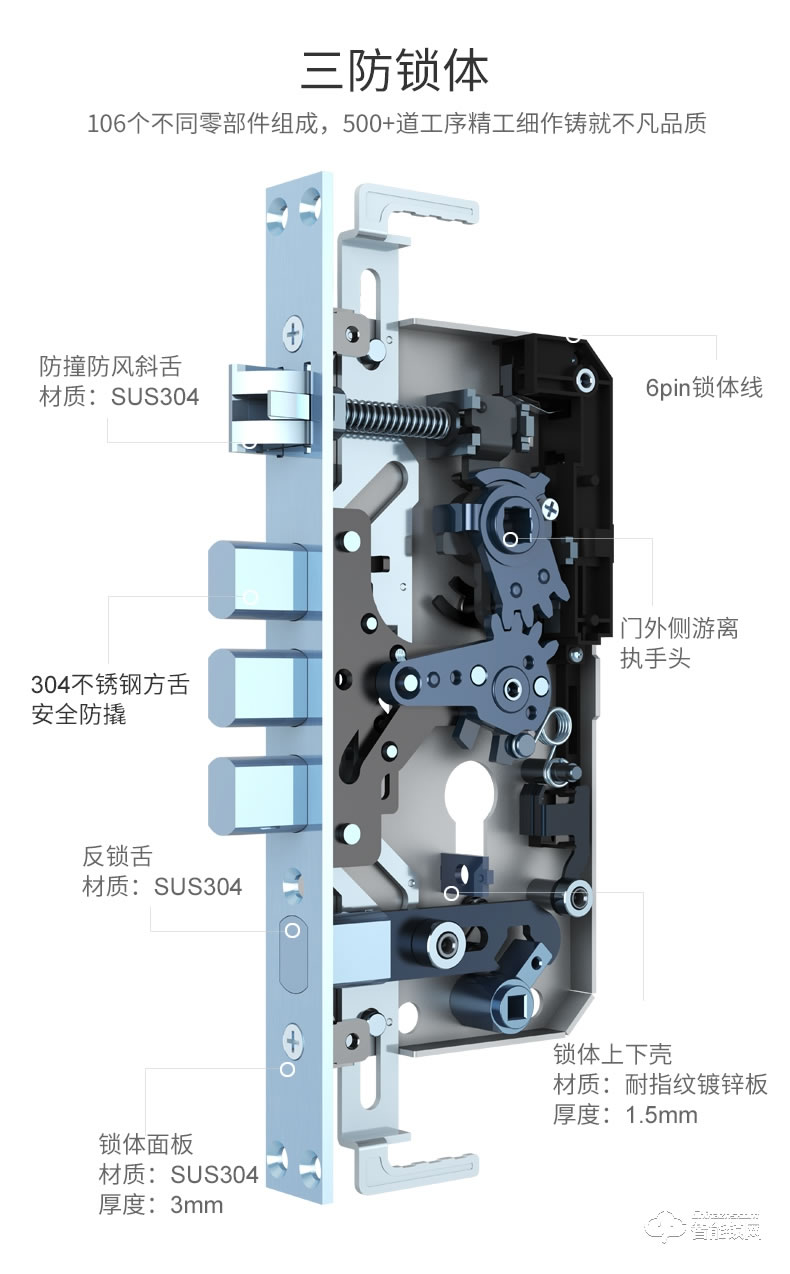 三防锁体

106个不同零部件组成，500+道工序精工细作铸就不凡品质

防撞防风斜舌
材质：SUS304

6pin锁体线

门外侧游离
执手头

304不锈钢方舌
安全防撬

反锁舌
材质：SUS304

锁体上下壳
材质：耐指纹镀锌板
厚度：1.5mm

锁体面板
材质：SUS304
厚度：3mm

智能锁网