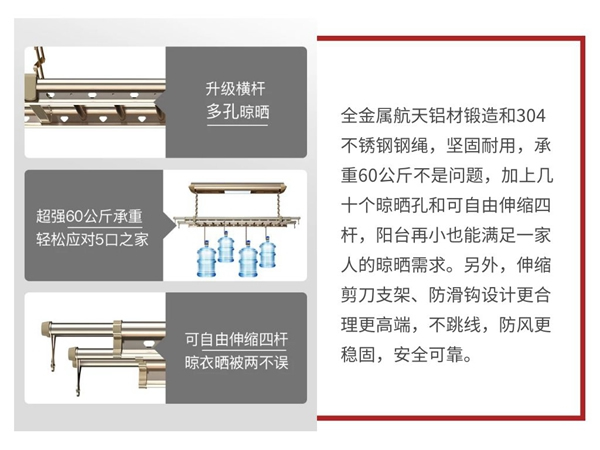 升级横杆
多孔晾晒

超强60公斤承重
轻松应对5口之家

可自由伸缩四杆
晾衣晒被两不误

全金属航天铝材锻造和304不锈钢钢绳，坚固耐用，承重60公斤不是问题，加上几十个晾晒孔和可自由伸缩四杆，阳台再小也能满足一家人的晾晒需求。另外，伸缩剪刀支架、防滑钩设计更合理更高端，不跳线，防风更稳固，安全可靠。