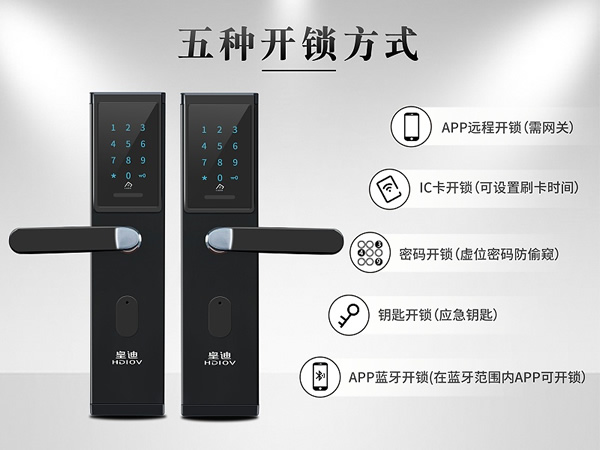 五种开锁方式

1 2 3
4 5 6
7 8 9
* 0

皇迪
HDIOV

1 2 3
4 5 6
7 8 9
* 0

皇迪
HDIOV

APP远程开锁（需网关）

IC卡开锁（可设置刷卡时间）

密码开锁（虚位密码防偷窥）

钥匙开锁（应急钥匙）

APP蓝牙开锁(在蓝牙范围内APP可开锁)