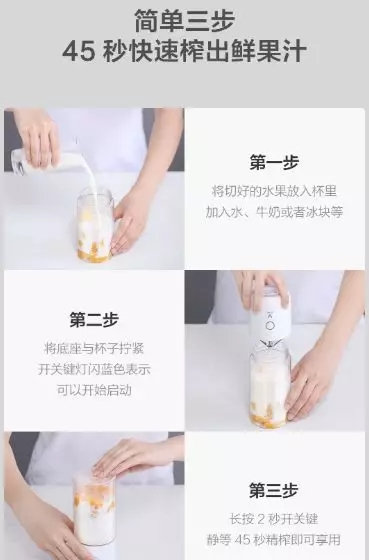 简单三步
45 秒快速榨出鲜果汁

第一步
将切好的水果放入杯里
加入水、牛奶或者冰块等

第二步
将底座与杯子拧紧
开关键灯闪蓝色表示
可以开始启动

第三步
长按 2 秒开关键
静等 45 秒精榨即可享用