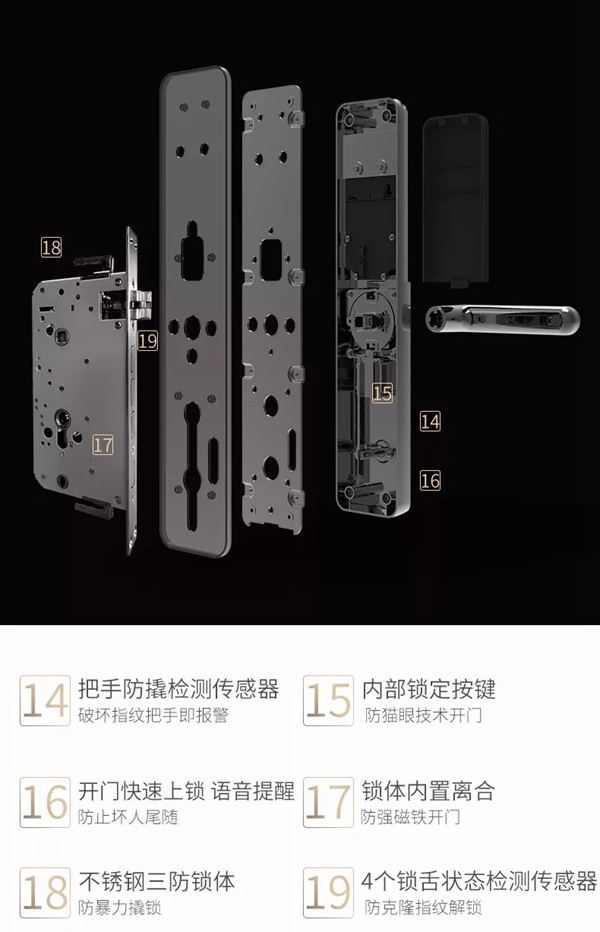 18

19

17

15

14

16

14 把手防撬检测传感器
破坏指纹把手即报警

15 内部锁定按键
防猫眼技术开门

16 开门快速上锁 语音提醒
防止坏人尾随

17 锁体内置离合
防强磁铁开门

18 不锈钢三防锁体
防暴力撬锁

19 4个锁舌状态检测传感器
防克隆指纹解锁