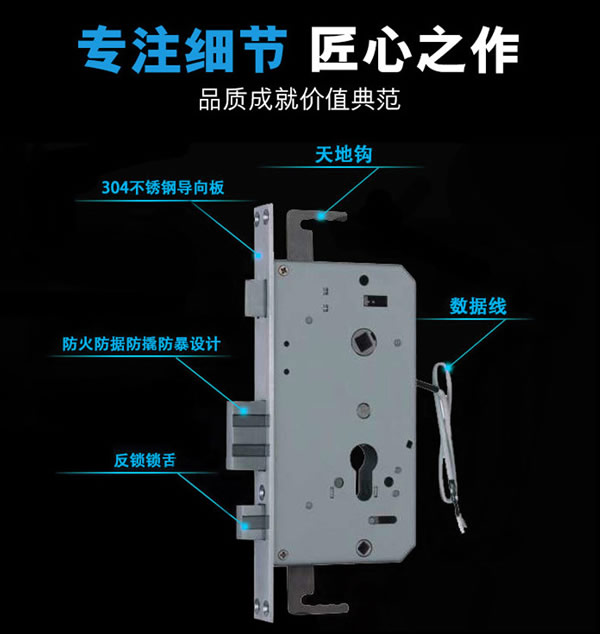 专注细节 匠心之作

品质成就价值典范

天地钩

304不锈钢导向板

数据线

防火防据防撬防暴设计

反锁锁舌