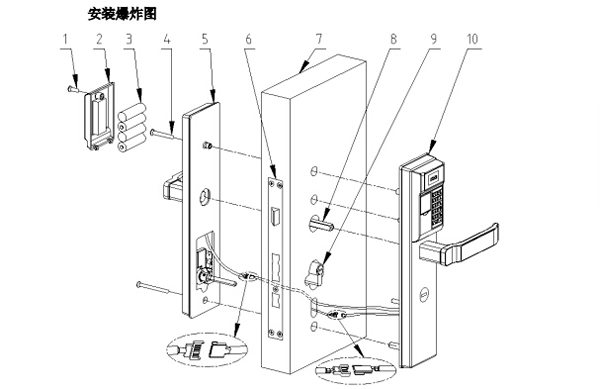 安装爆炸图

1
2
3
4
5
6
7
8
9
10