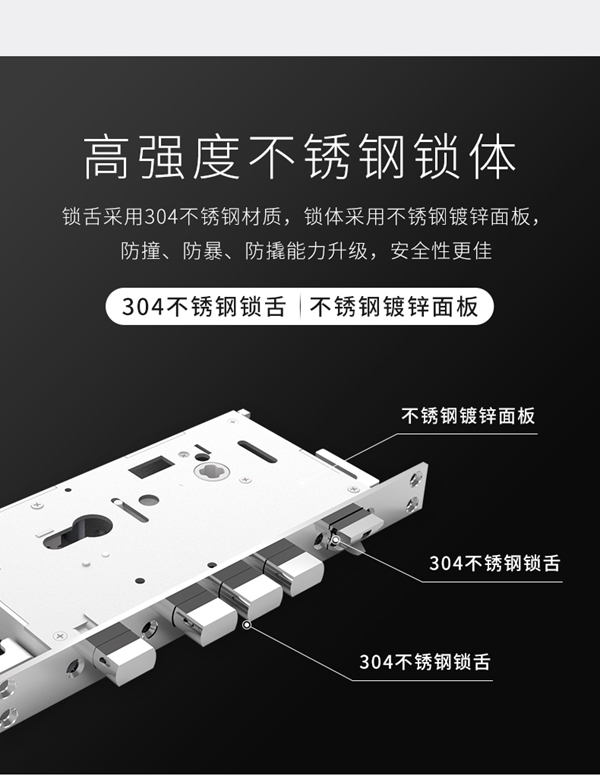 高强度不锈钢锁体

锁舌采用304不锈钢材质，锁体采用不锈钢镀锌面板，防撞、防暴、防撬能力升级，安全性更佳

304不锈钢锁舌 | 不锈钢镀锌面板

不锈钢镀锌面板

304不锈钢锁舌

304不锈钢锁舌