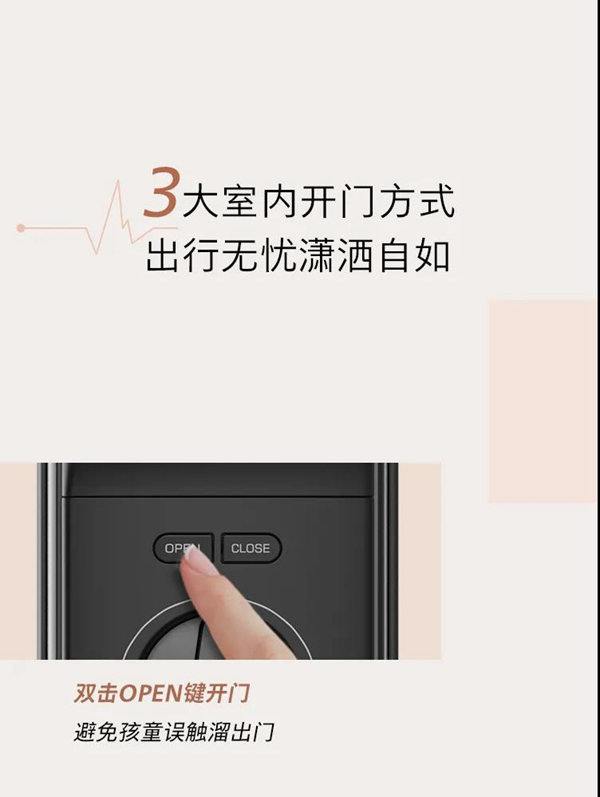 3大室内开门方式
出行无忧潇洒自如

OPEN CLOSE

双击OPEN键开门
避免孩童误触溜出门