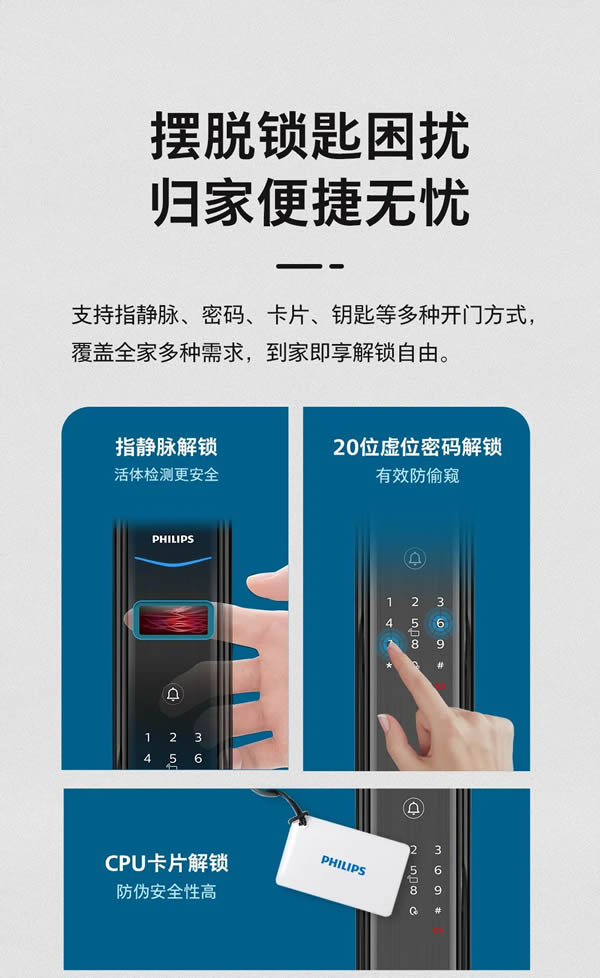 摆脱锁匙困扰
归家便捷无忧

支持指静脉、密码、卡片、钥匙等多种开门方式，覆盖全家多种需求，到家即享解锁自由。

指静脉解锁
活体检测更安全

PHILIPS

1 2 3
4 5 6

20位虚位密码解锁
有效防偷窥

1 2 3
4 5 6
7 8 9
* 0 #

CPU卡片解锁
防伪安全性高

PHILIPS

2 3
5 6
8 9
0 #