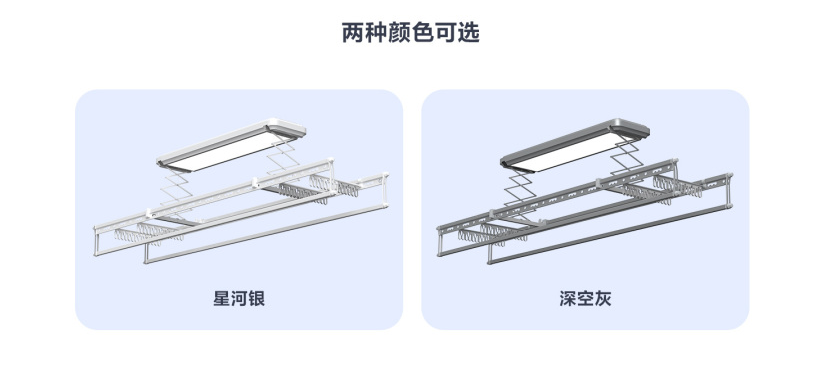 两种颜色可选

星河银

深空灰